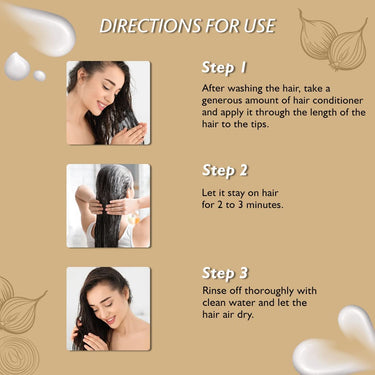 DIRECTIONS FOR USE

Step 1
After washing the hair, take a generous amount of hair conditioner and apply it through the length of the hair to the tips.

Step 2
Let it stay on hair for 2 to 3 minutes.

Step 3
Rinse off thoroughly with clean water and let the hair air dry.